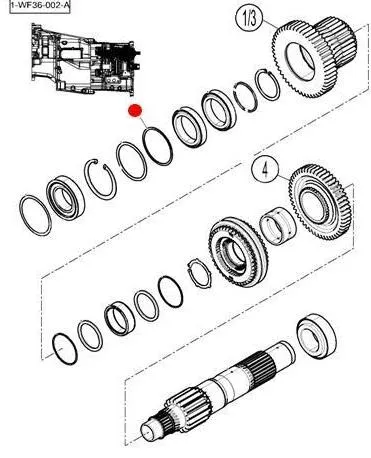 1-WF36-002-A

1/3

4