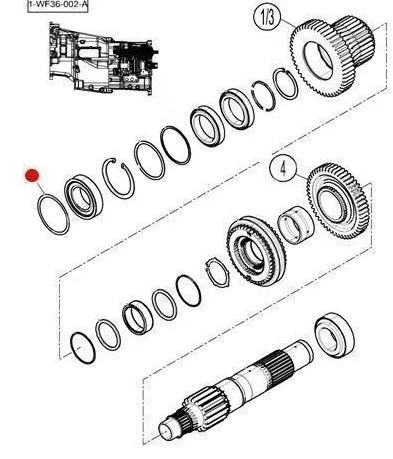 1-WF36-002-A

1/3

4