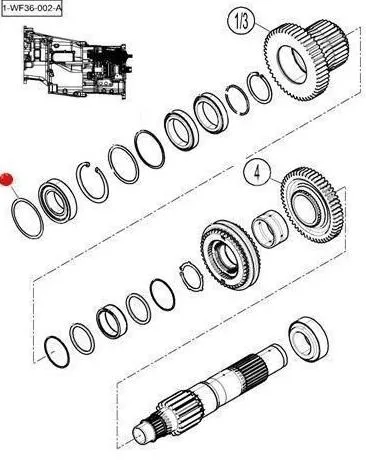 1-WF36-002-A

1/3

4