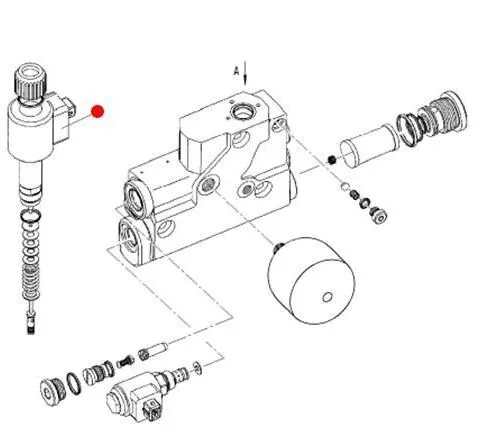 A