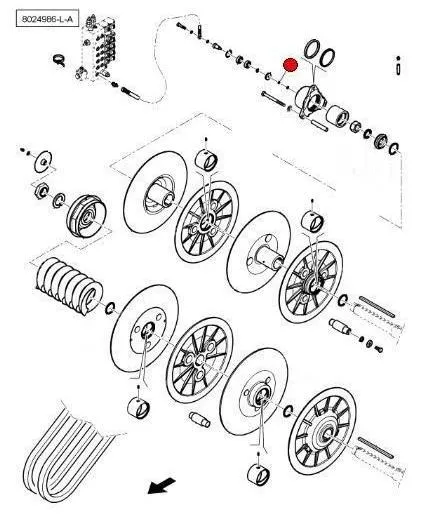 8024986-L-A