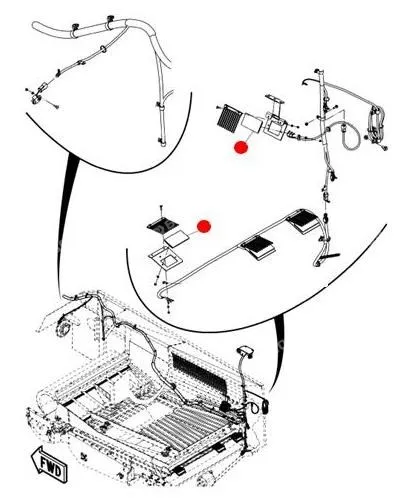 FWD