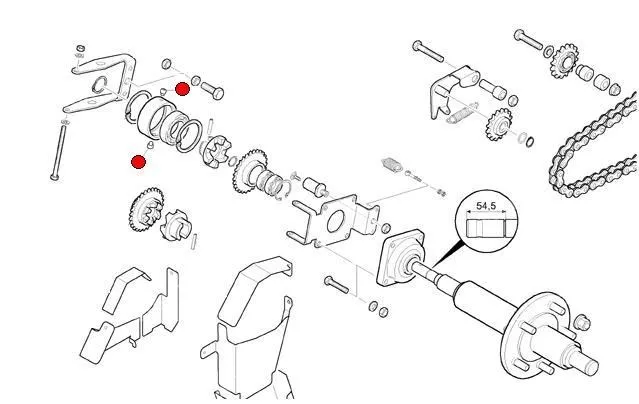 54,5