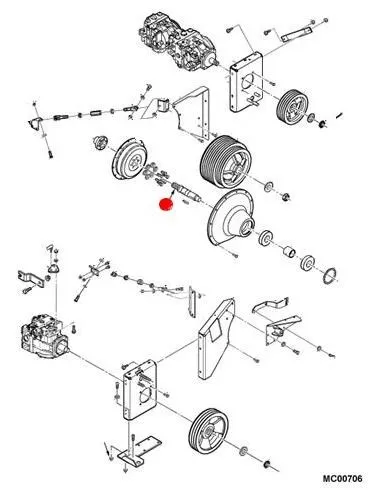 MC00706