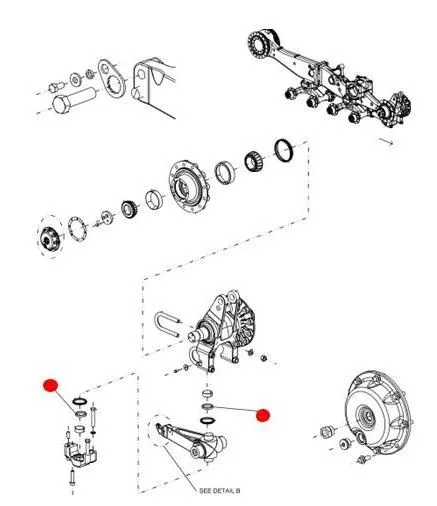 SEE DETAIL B