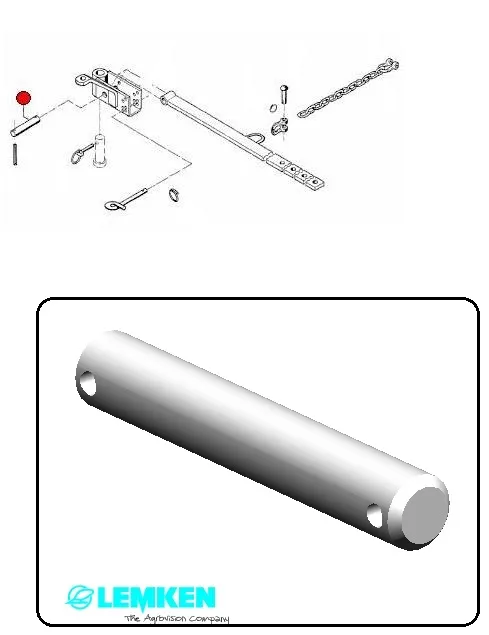 LEMKEN
The Agrovision Company