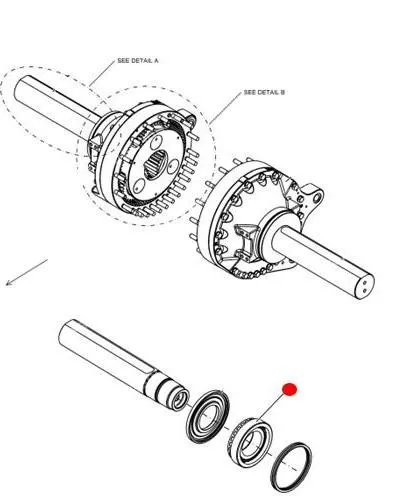 SEE DETAIL A

SEE DETAIL B