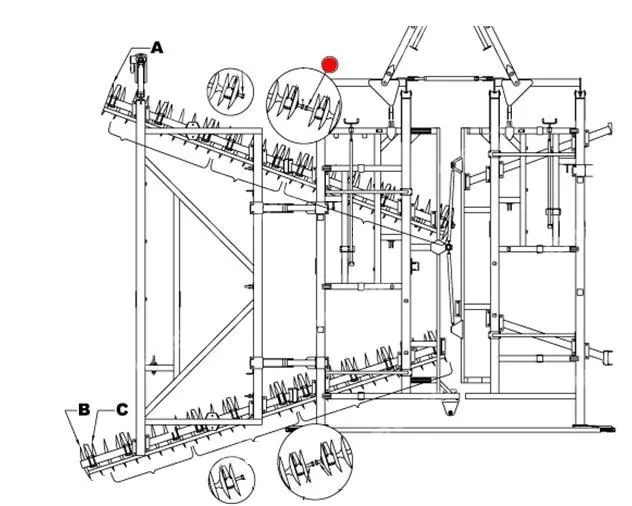 A

B C