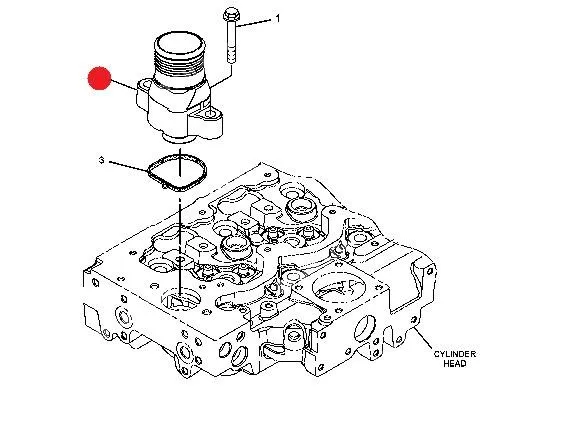 1

3

CYLINDER HEAD