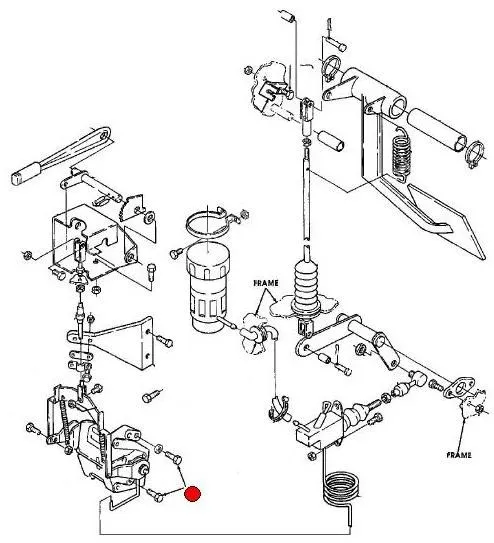 FRAME

FRAME