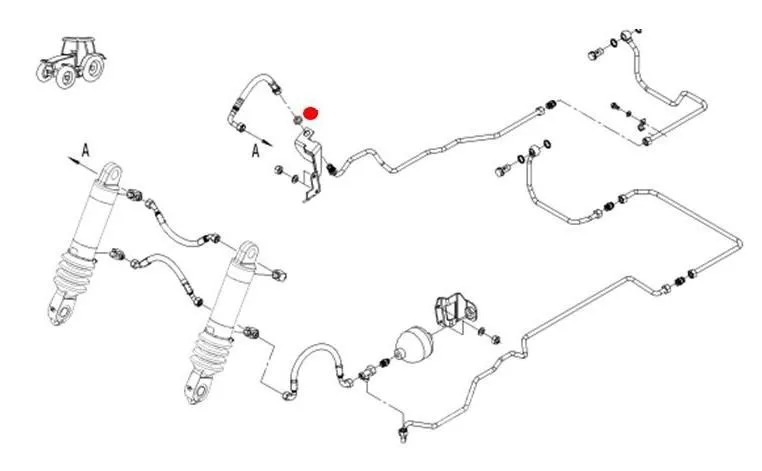 A

A