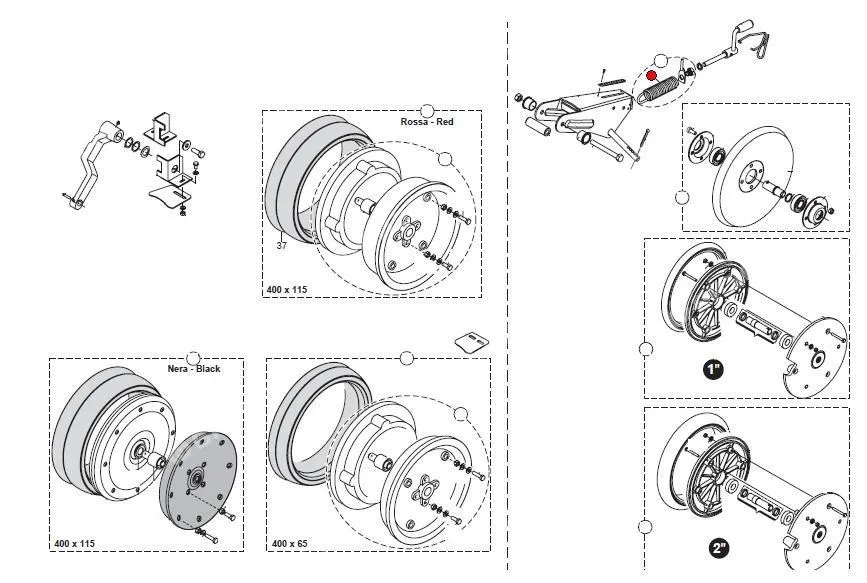 Rossa - Red

37

400 x 115

Nera - Black

400 x 115

400 x 65

1"

2"