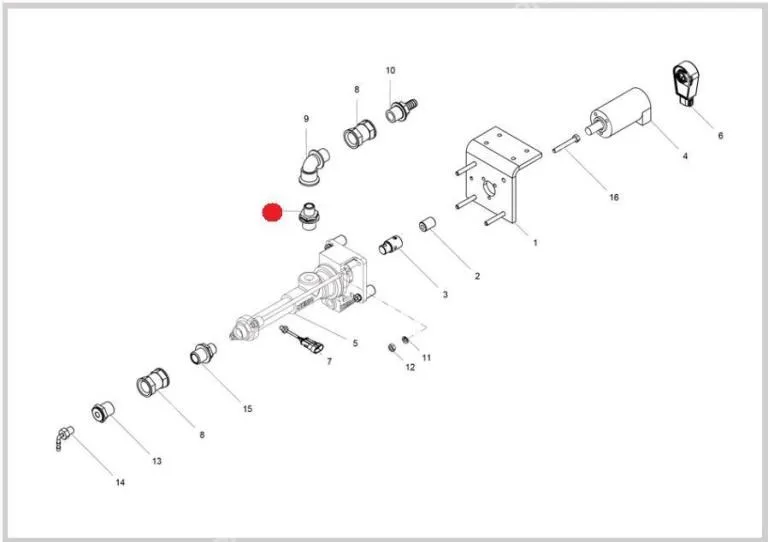 10
8
9
6
4
16
1
2
3
5
7
11
12
15
8
13
14