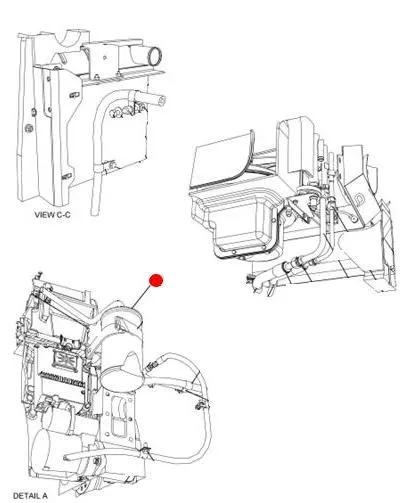 VIEW C-C

DETAIL A