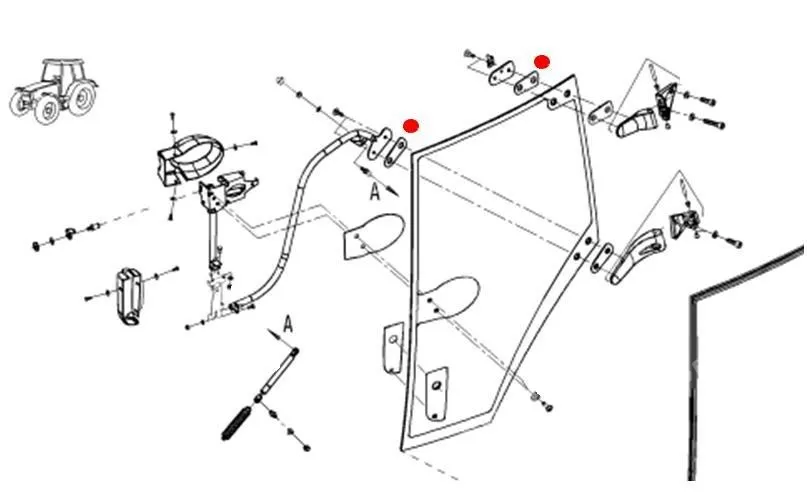 A

A