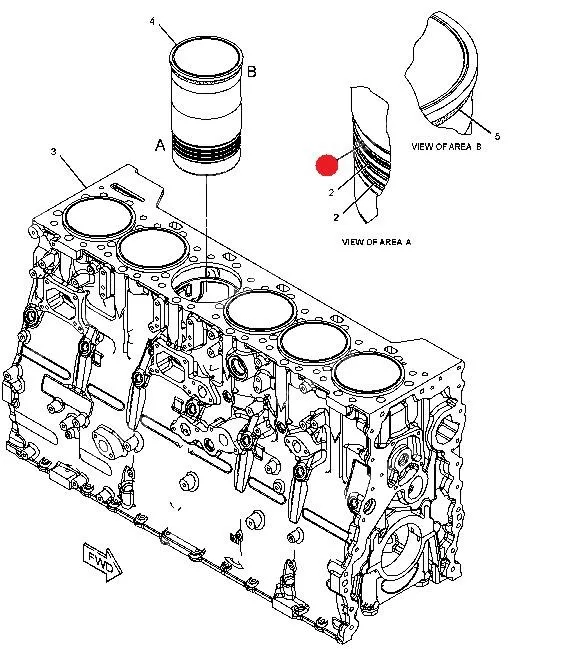 4
B
A
3
5
VIEW OF AREA B
2
2
VIEW OF AREA A
FWD