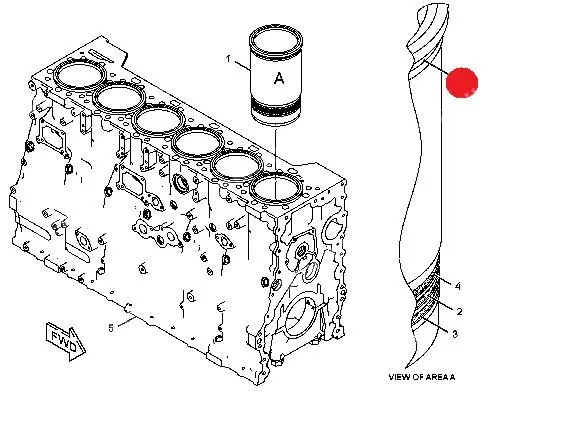 1
A
5
FWD
4
2
3
VIEW OF AREA A