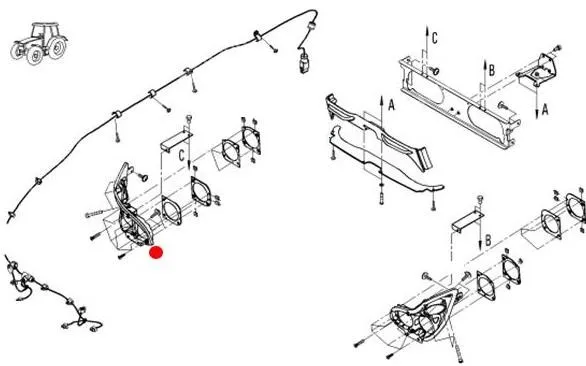 C
B
A
A
C
B