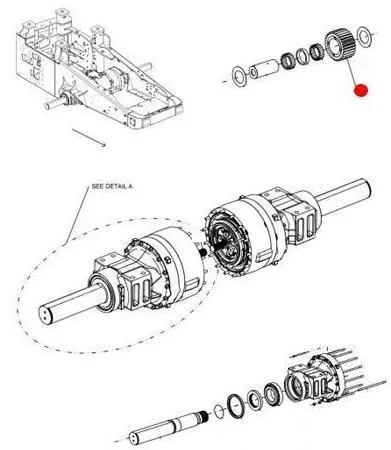 SEE DETAIL A.