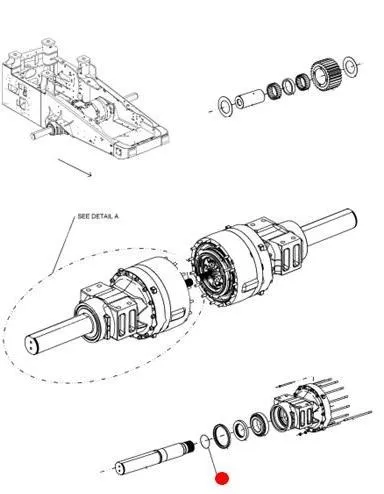 SEE DETAIL A