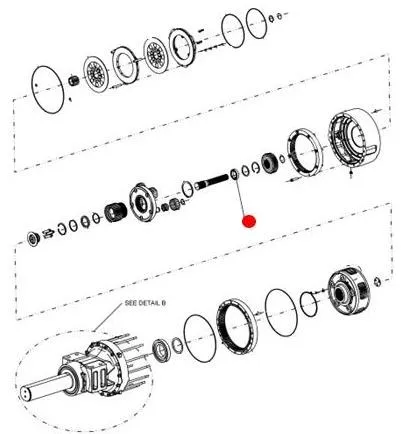 SEE DETAIL B