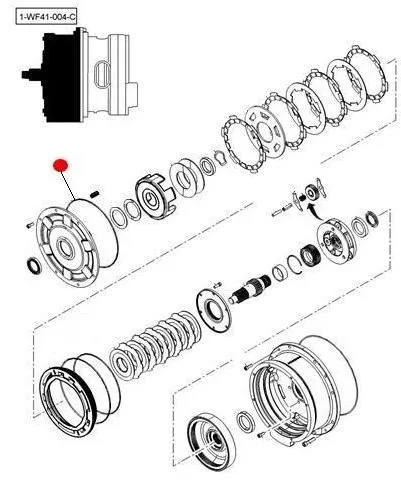 1-WF41-004-C