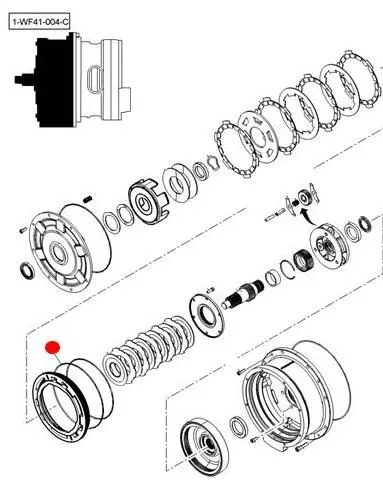 1-WF41-004-C