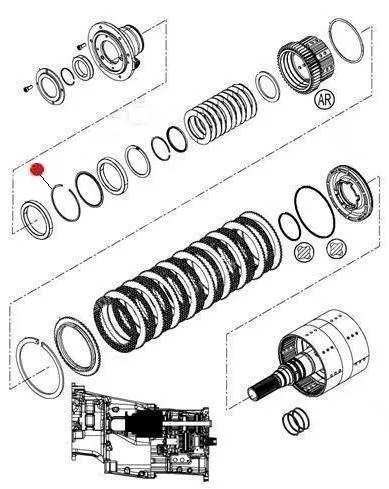 AR