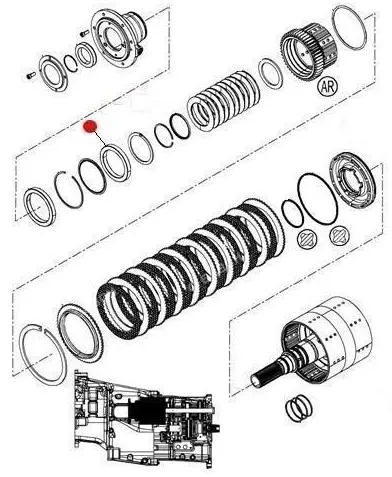 AR