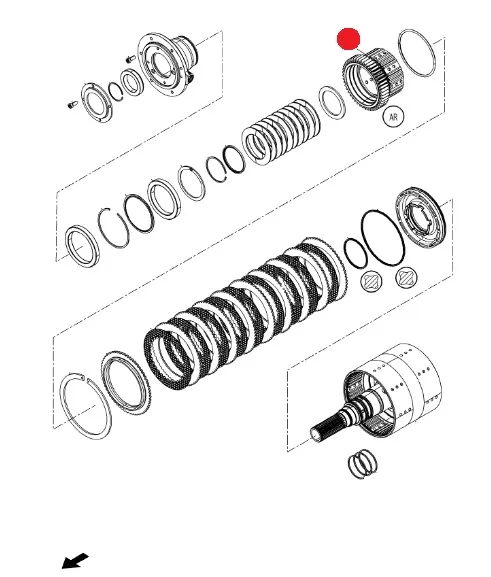 AR