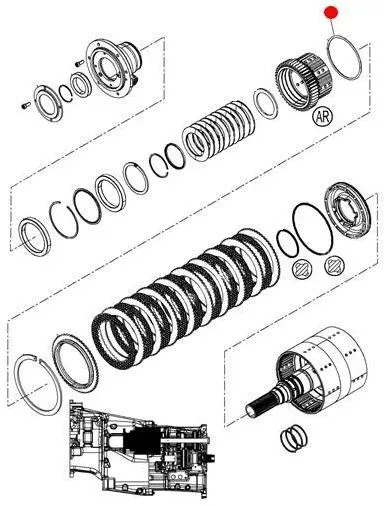 AR