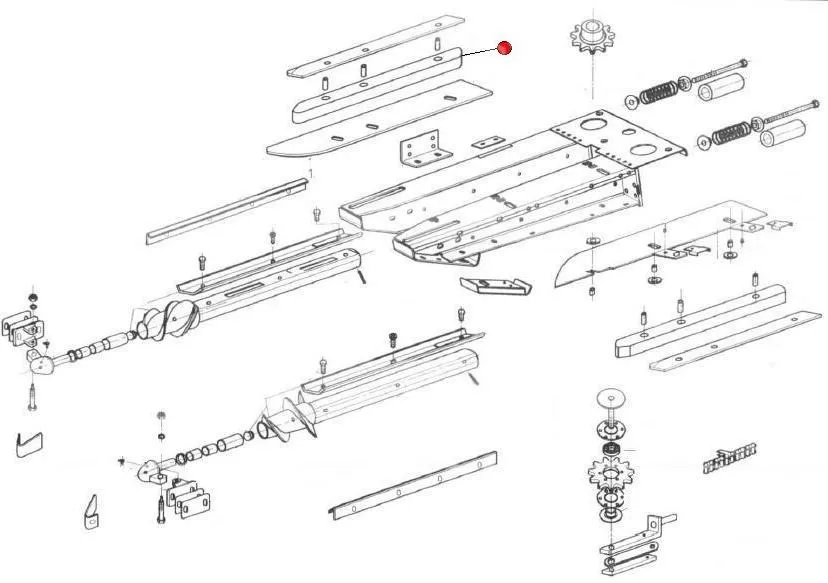 1