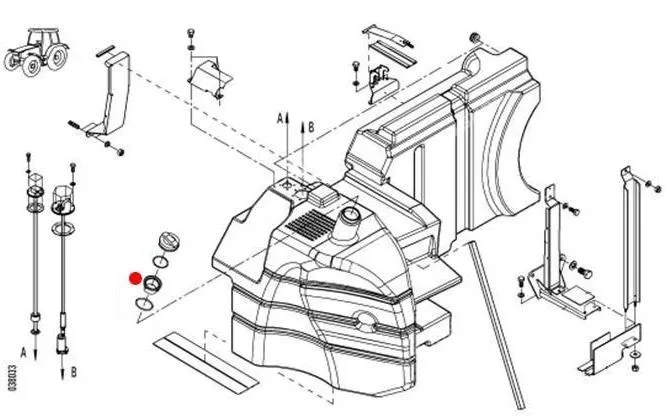 A
B
A
B
038033