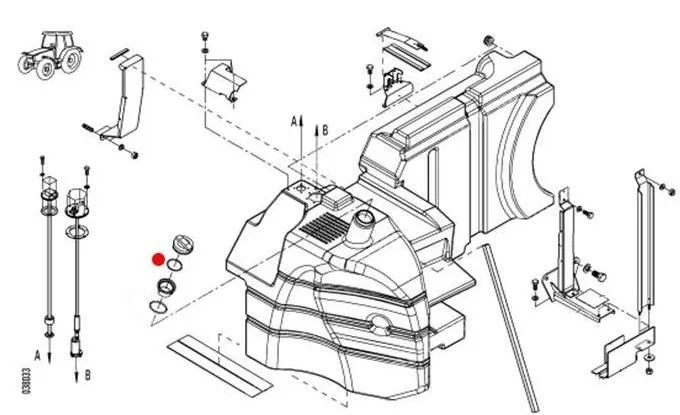 A
B
A
B
038033