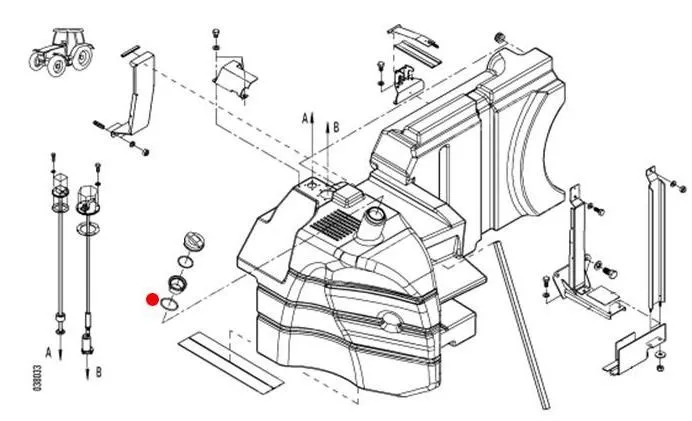 A
B
A
B
038033