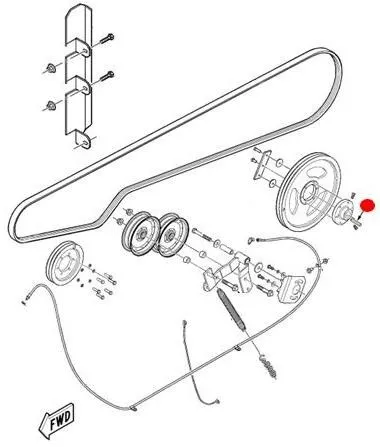 FWD