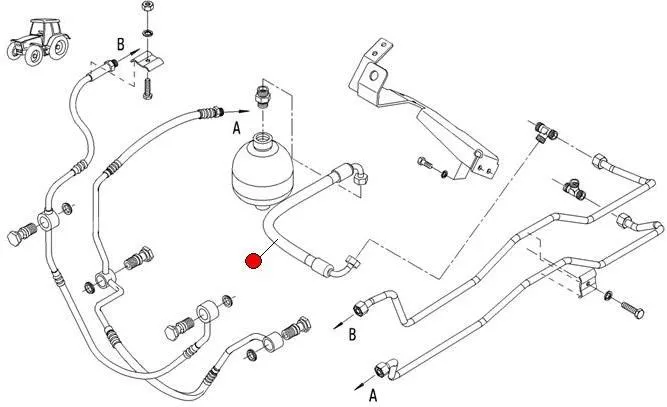 B
A
B
A