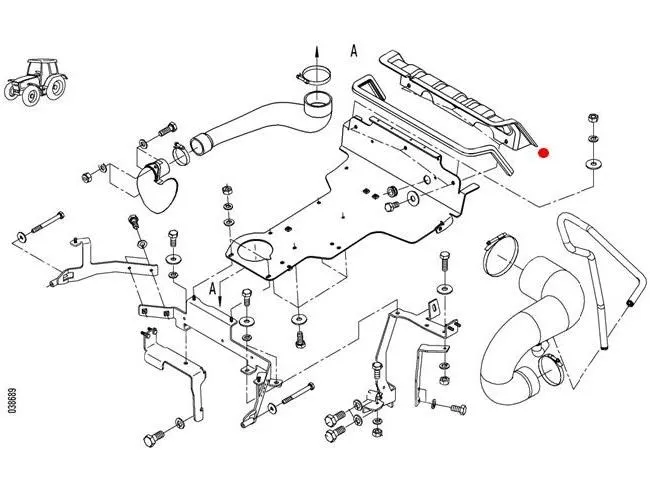 A

A

038689