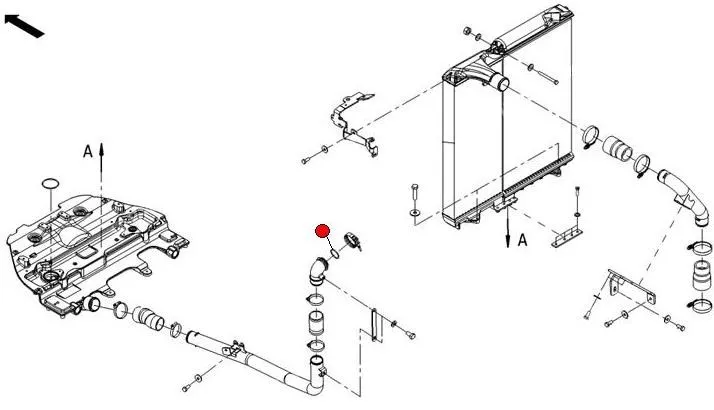 A

A