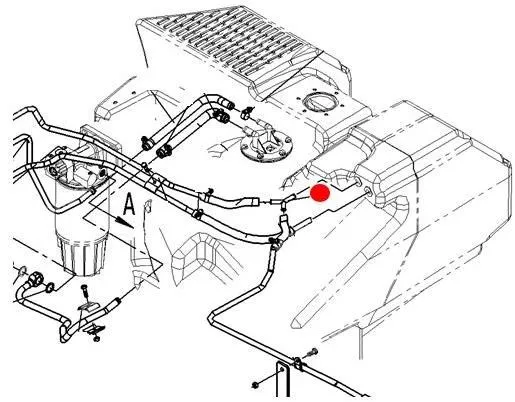 A