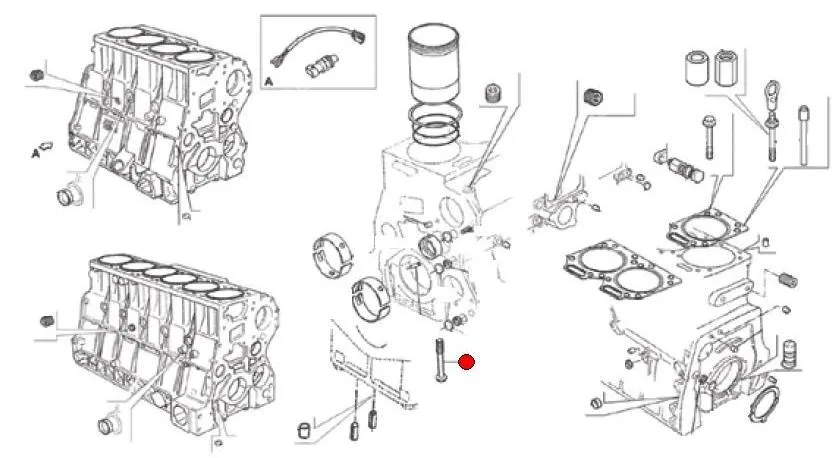 A
A