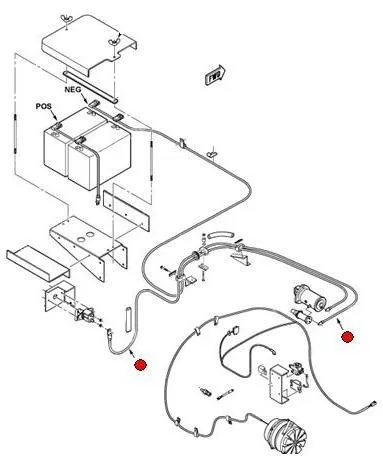 FWD

NEG

POS