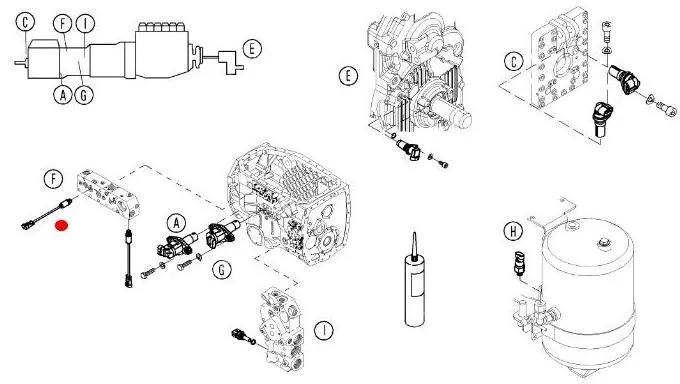 C
F
I
E
A
G
E
C
F
A
G
H
I