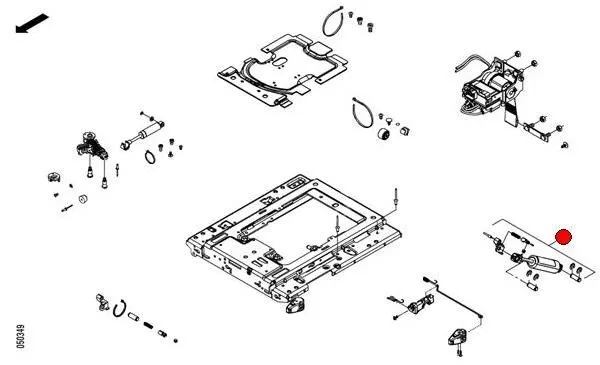 050349