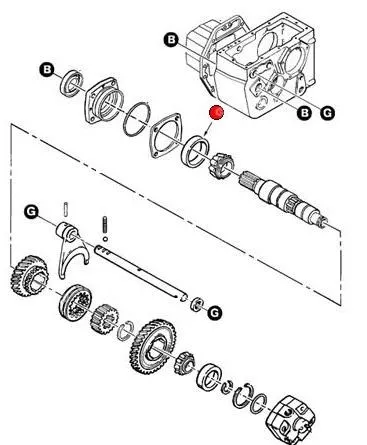 B

B

B

G

G

G