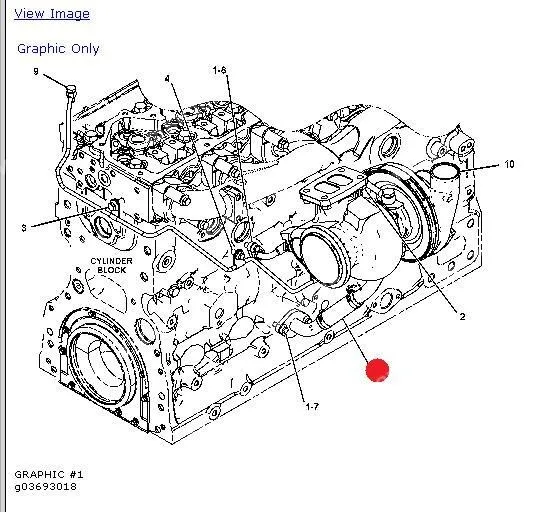 View Image

Graphic Only

9
4
1-6
10
3
CYLINDER BLOCK
2
1-7

GRAPHIC #1
g03693018