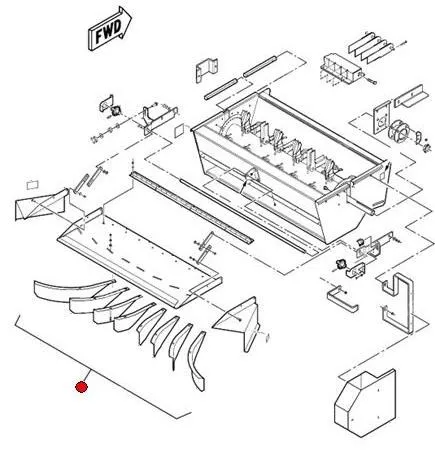 FWD