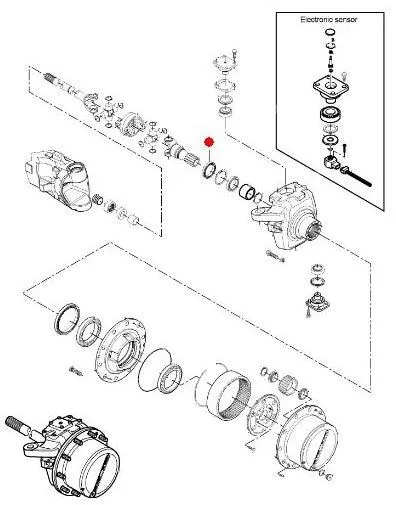 Electronic sensor