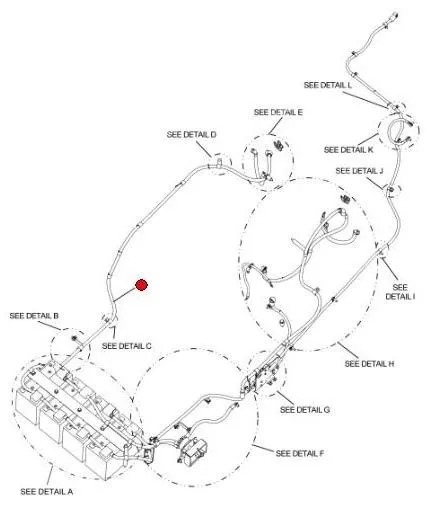 SEE DETAIL L

SEE DETAIL E

SEE DETAIL D

SEE DETAIL K

SEE DETAIL J

SEE DETAIL I

SEE DETAIL B

SEE DETAIL C

SEE DETAIL H

SEE DETAIL G

SEE DETAIL F

SEE DETAIL A