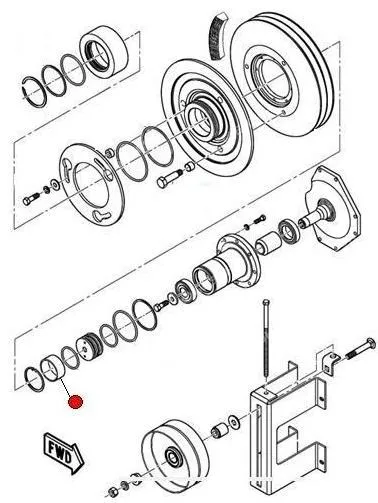 FWD